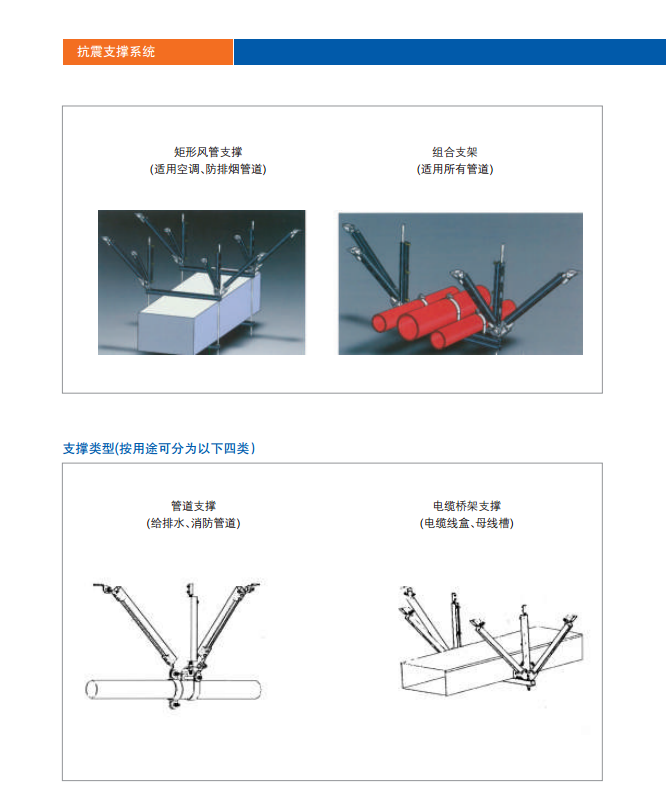 抗震支撑系统

矩形风管支撑
(适用空调、防排烟管道)

组合支架
(适用所有管道)

支撑类型(按用途可分为以下四类)

管道支撑
(给排水、消防管道)

电缆桥架支撑
(电缆线盒、母线槽)